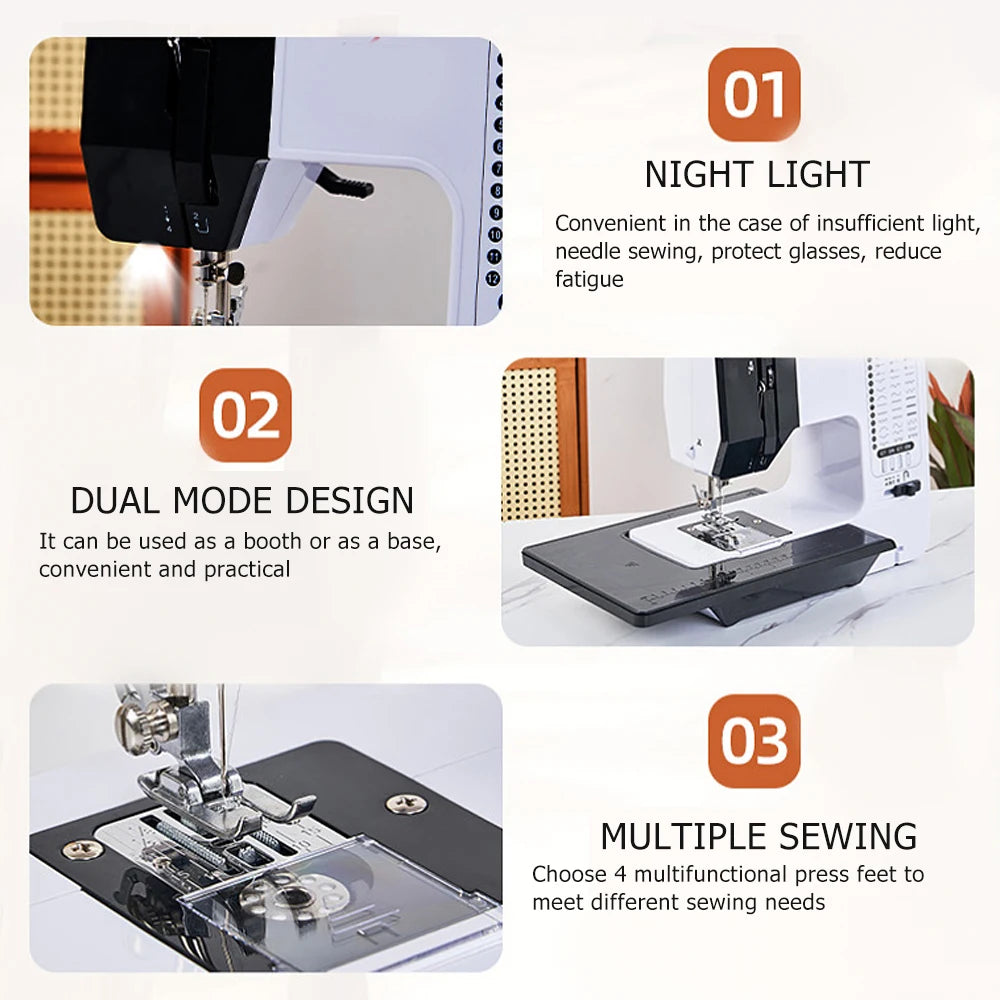 01

NIGHT LIGHT

Convenient in the case of insufficient light, needle sewing, protect glasses, reduce fatigue

02

DUAL MODE DESIGN

It can be used as a booth or as a base, convenient and practical

03

MULTIPLE SEWING

Choose 4 multifunctional press feet to meet different sewing needs