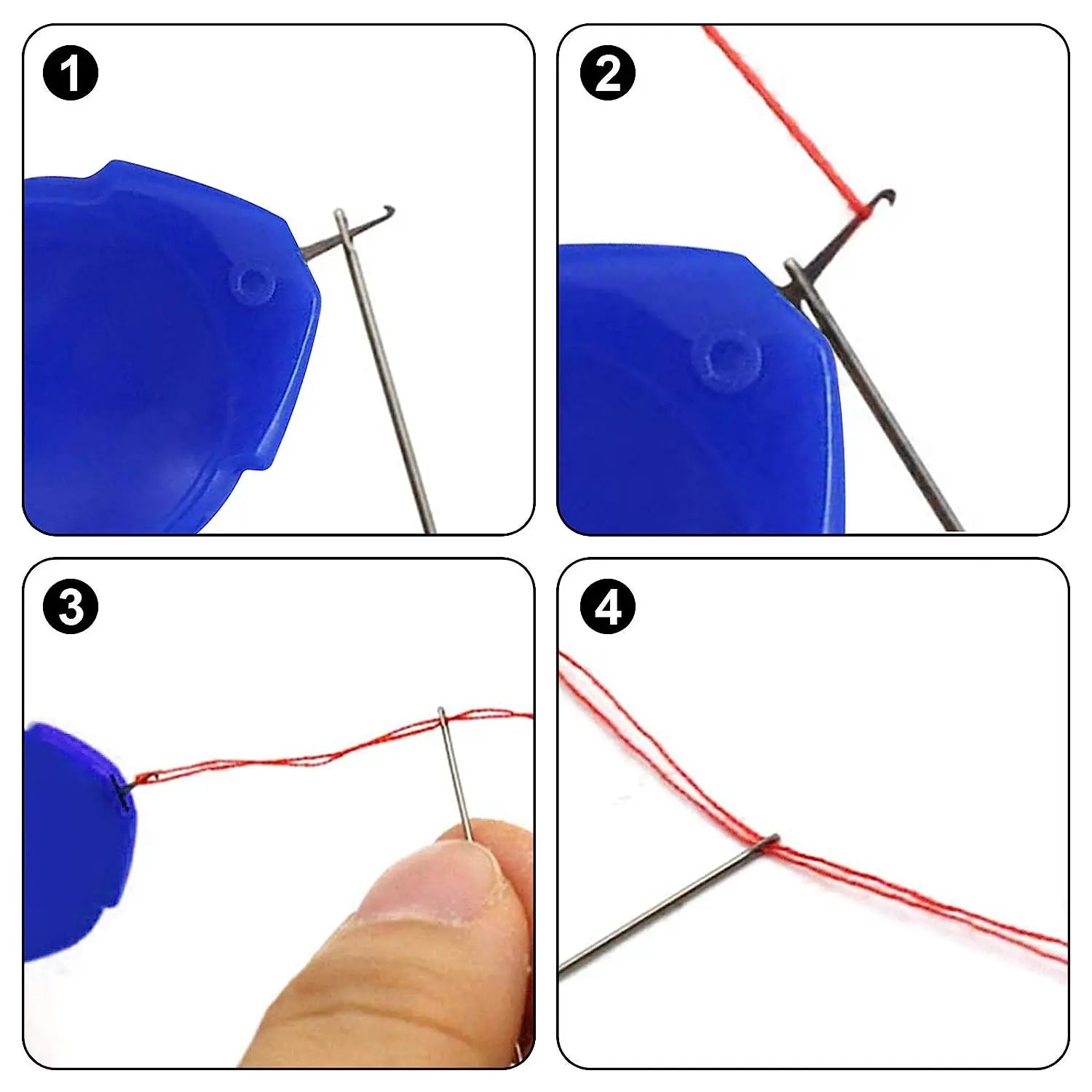 1

2

3

4