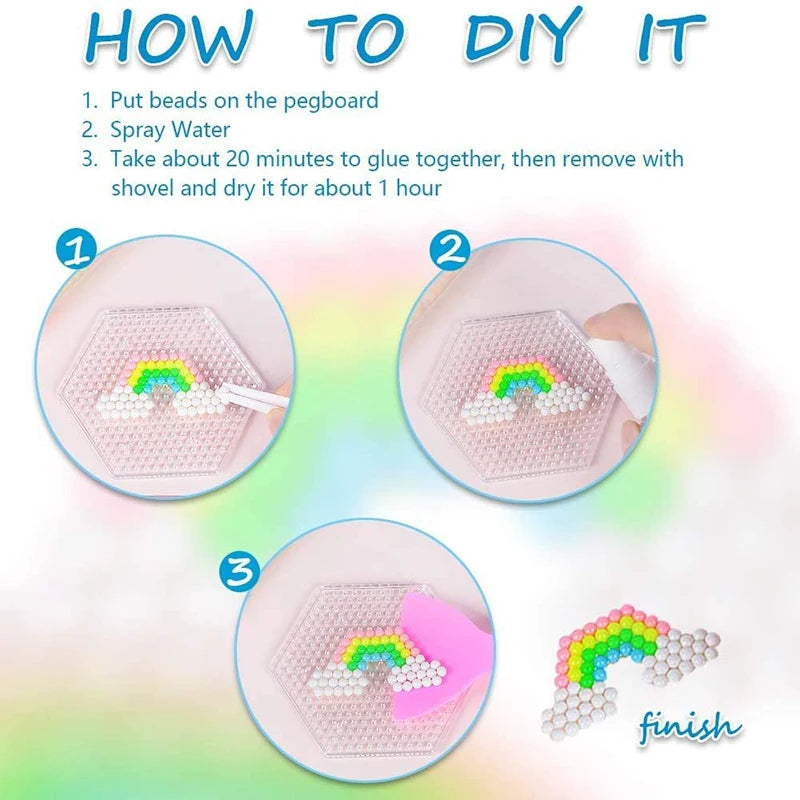 HOW TO DIY IT

1. Put beads on the pegboard
2. Spray Water
3. Take about 20 minutes to glue together, then remove with shovel and dry it for about 1 hour

1

2

3

finish